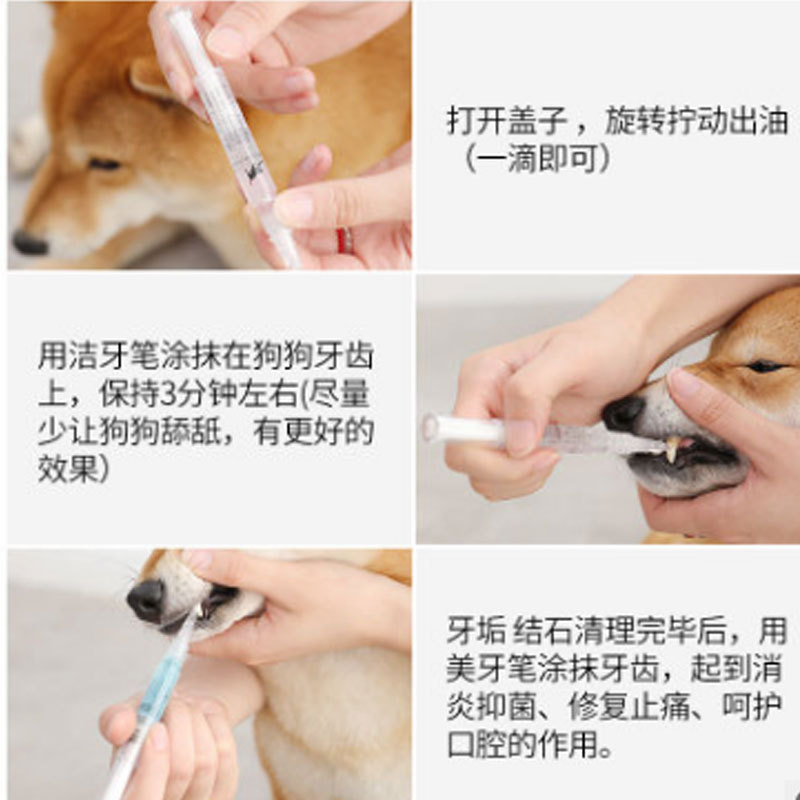 打开盖子，旋转拧动出油（一滴即可）

用洁牙笔涂抹在狗狗牙齿上，保持3分钟左右(尽量少让狗狗舔舐，有更好的效果)

牙垢 结石清理完毕后，用美牙笔涂抹牙齿，起到消炎抑菌、修复止痛、呵护口腔的作用。