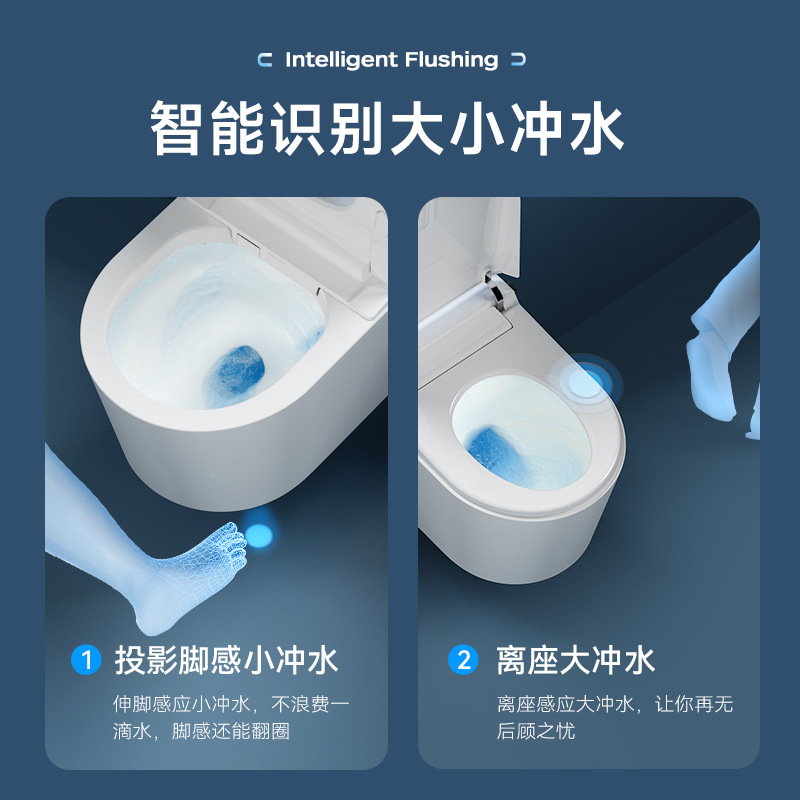 Intelligent Flushing

智能识别大小冲水

1 投影脚感小冲水

伸脚感应小冲水，不浪费一滴水，脚感还能翻圈

2 离座大冲水

离座感应大冲水，让你再无后顾之忧