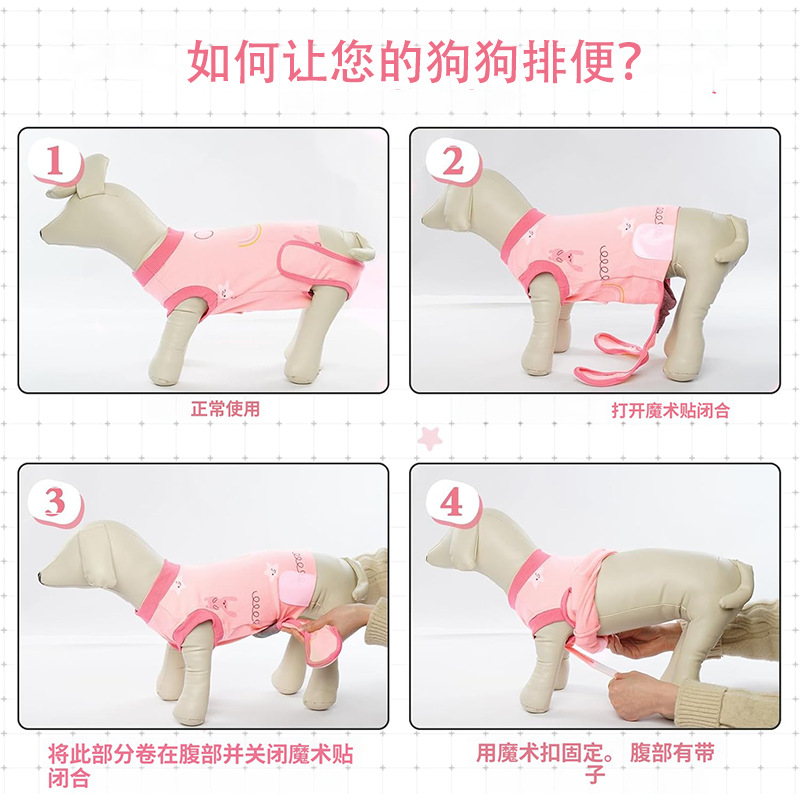 如何让您的狗狗排便?

1

正常使用

2

打开魔术贴闭合

3

将此部分卷在腹部并关闭魔术贴闭合

4

用魔术扣固定。腹部有带子