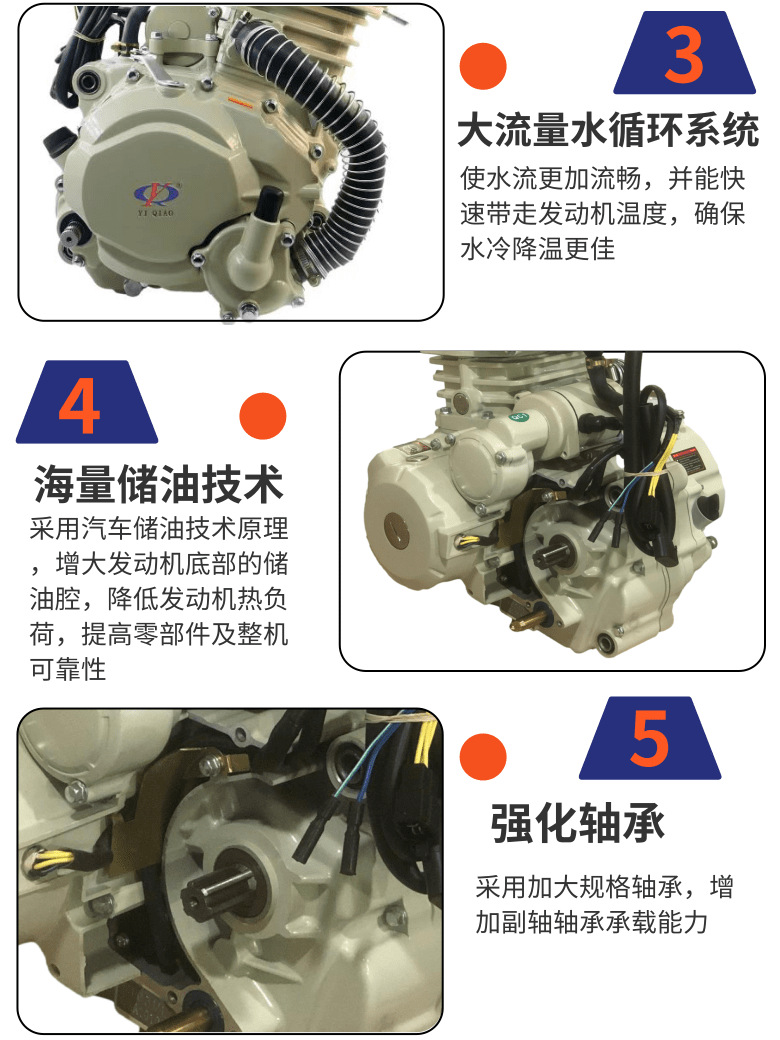 YI QIAO

3

大流量水循环系统

使水流更加流畅，并能快速带走发动机温度，确保水冷降温更佳

4

海量储油技术

采用汽车储油技术原理，增大发动机底部的储油腔，降低发动机热负荷，提高零部件及整机可靠性

5

强化轴承

采用加大规格轴承，增加副轴轴承承载能力