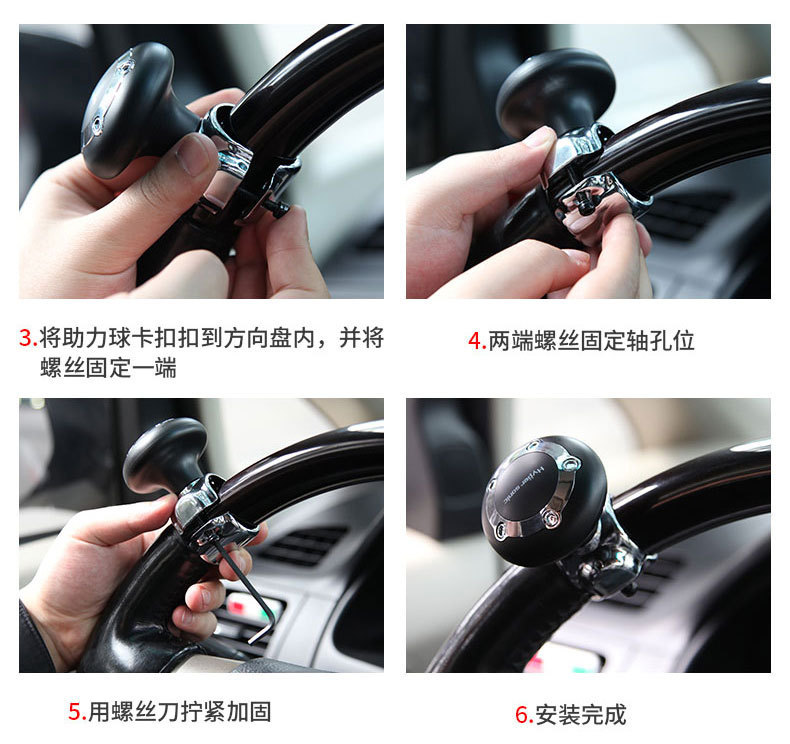 3.将助力球卡扣扣到方向盘内，并将螺丝固定一端

4.两端螺丝固定轴孔位

5.用螺丝刀拧紧加固

6.安装完成