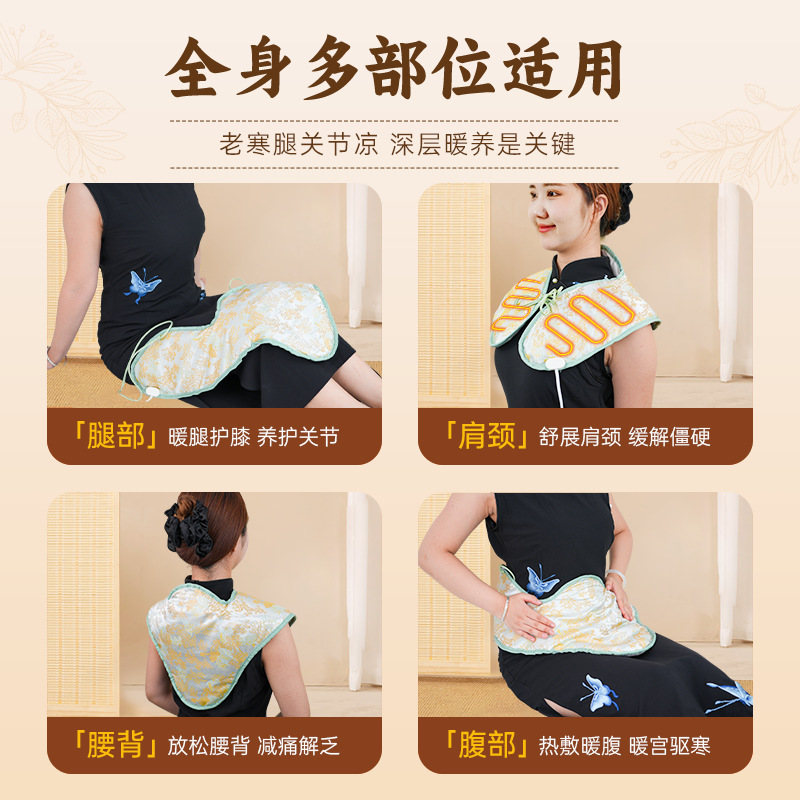 全身多部位适用

老寒腿关节凉 深层暖养是关键

「腿部」暖腿护膝 养护关节

「肩颈」舒展肩颈 缓解僵硬

「腰背」放松腰背 减痛解乏

「腹部」热敷暖腹 暖宫驱寒