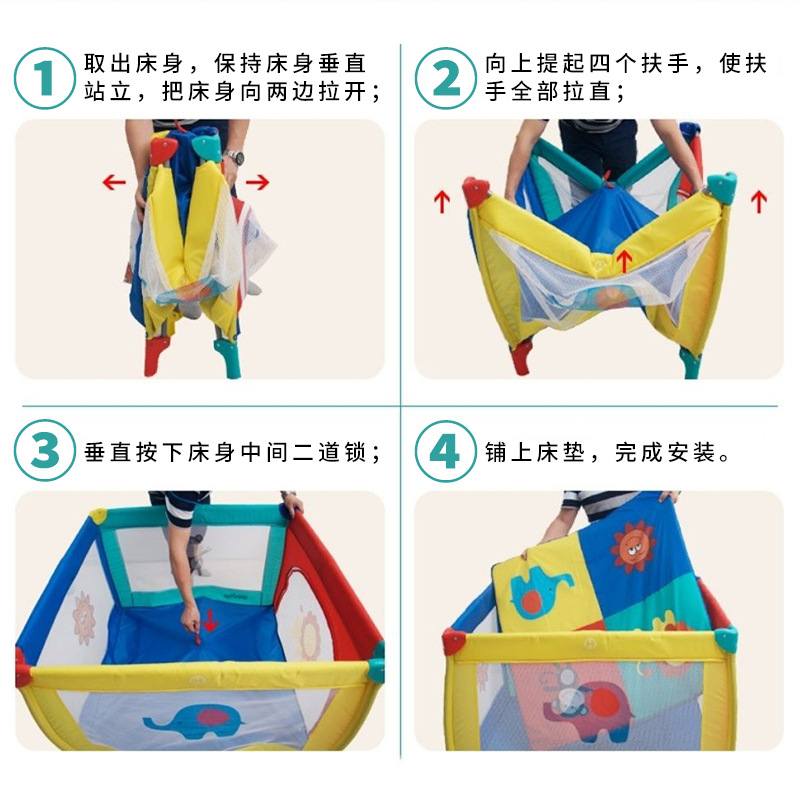 1 取出床身，保持床身垂直站立，把床身向两边拉开；

2 向上提起四个扶手，使扶手全部拉直；

3 垂直按下床身中间二道锁；

4 铺上床垫，完成安装。