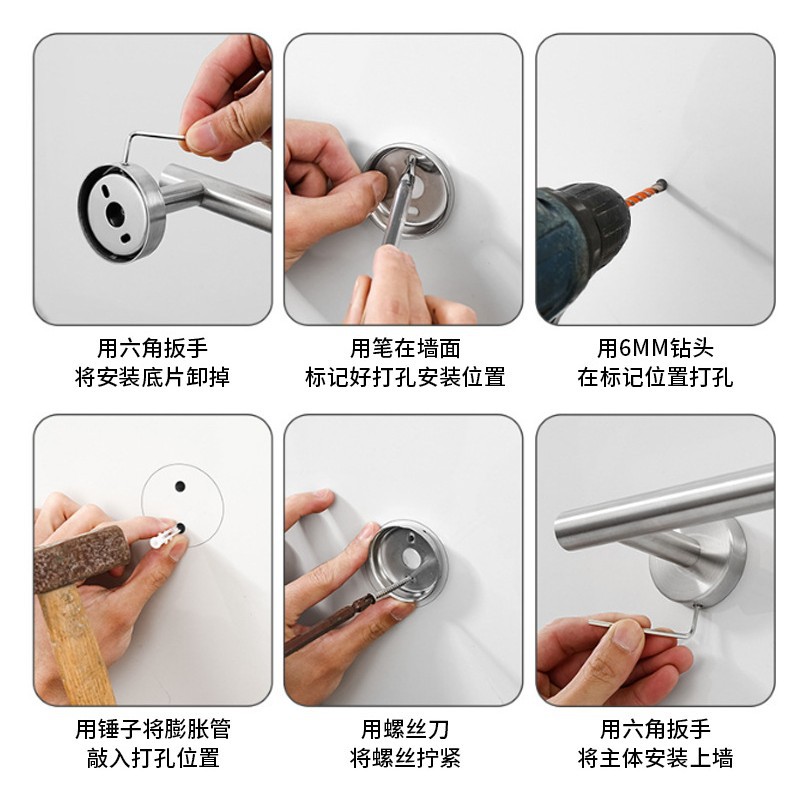 用六角扳手
将安装底片卸掉

用笔在墙面
标记好打孔安装位置

用6MM钻头
在标记位置打孔

用锤子将膨胀管
敲入打孔位置

用螺丝刀
将螺丝拧紧

用六角扳手
将主体安装上墙