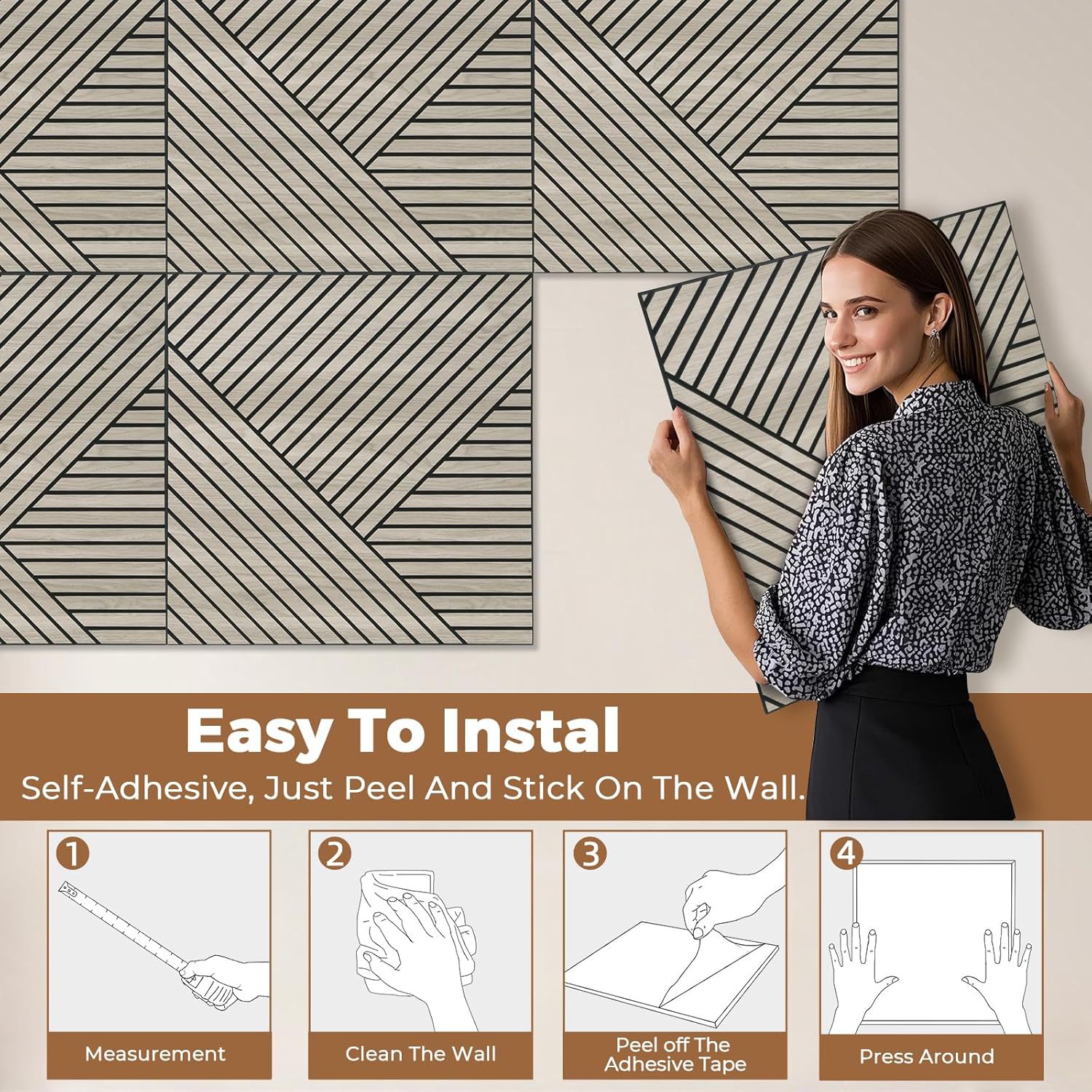 Easy To Instal

Self-Adhesive, Just Peel And Stick On The Wall.

1

Measurement

2

Clean The Wall

3

Peel off The Adhesive Tape

4

Press Around