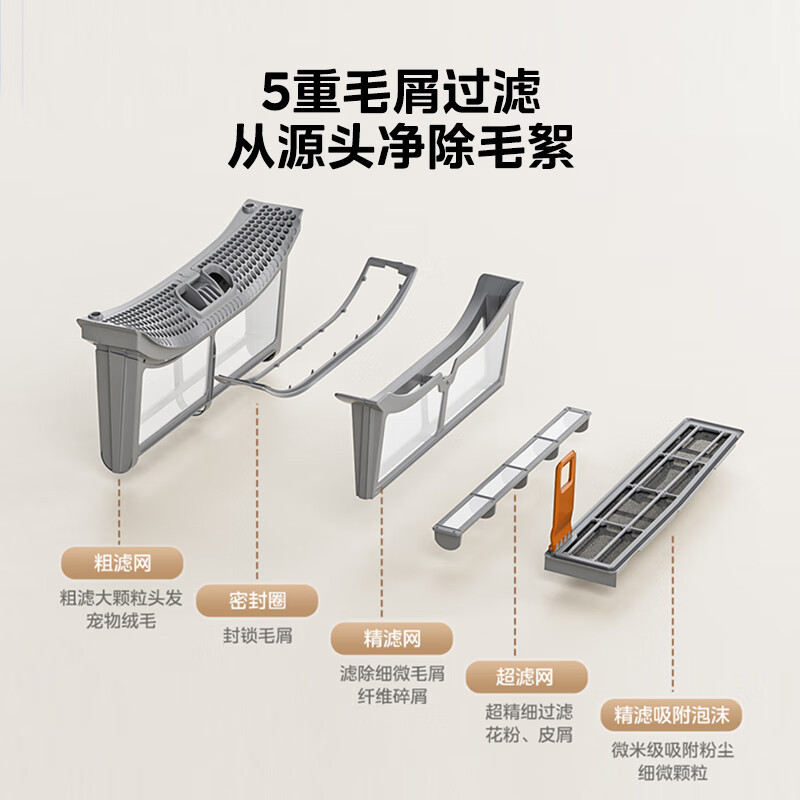 5重毛屑过滤
从源头净除毛絮

粗滤网
粗滤大颗粒头发
宠物绒毛

密封圈
封锁毛屑

精滤网
滤除细微毛屑
纤维碎屑

超滤网
超精细过滤
花粉、皮屑

精滤吸附泡沫
微米级吸附粉尘
细微颗粒