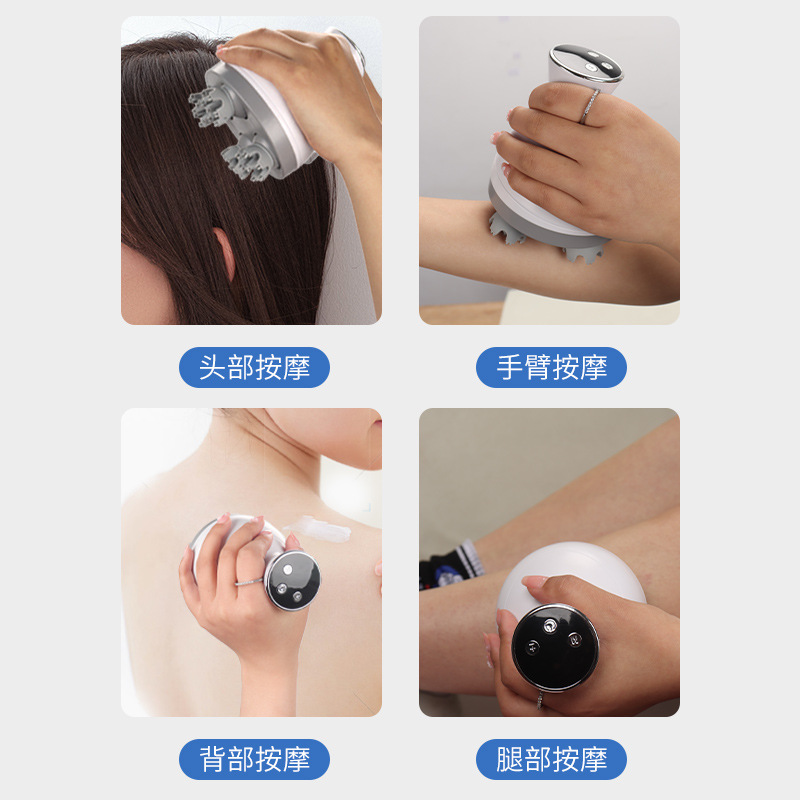 头部按摩

手臂按摩

背部按摩

腿部按摩