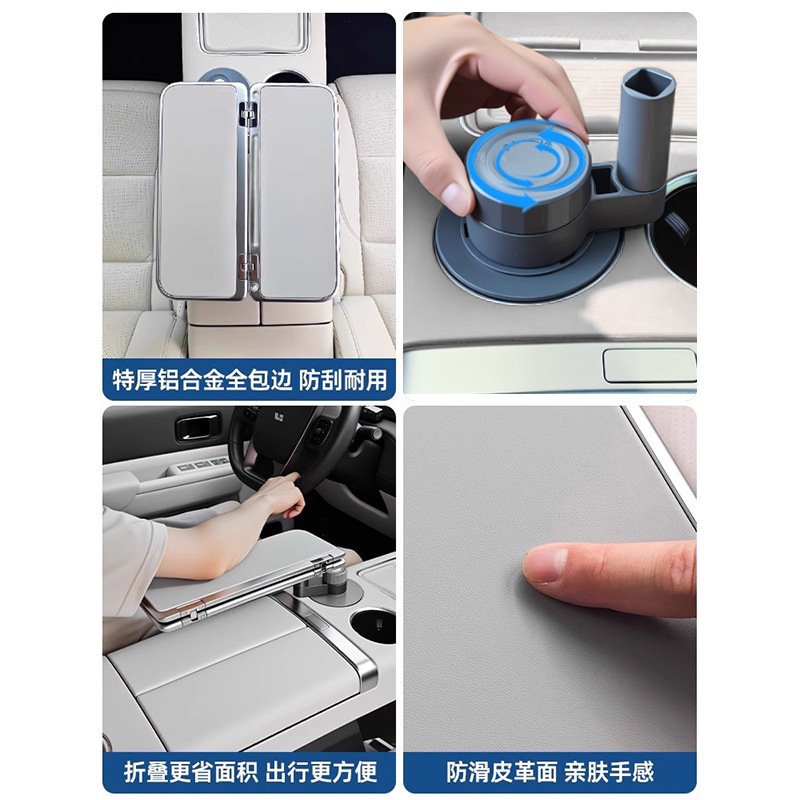 特厚铝合金全包边 防刮耐用

折叠更省面积 出行更方便

防滑皮革面 亲肤手感