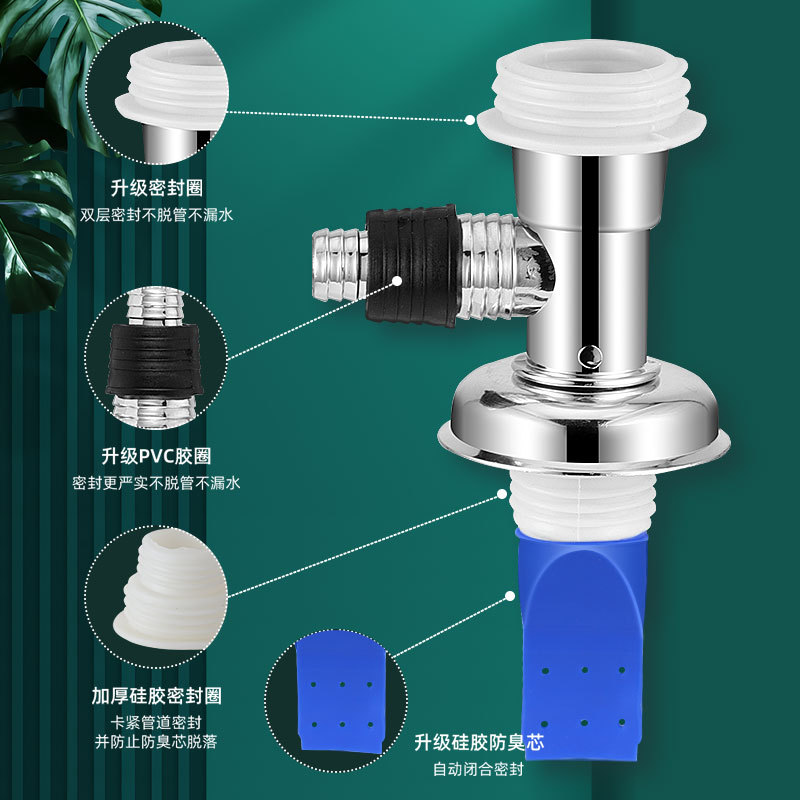 升级密封圈
双层密封不脱管不漏水

升级PVC胶圈
密封更严实不脱管不漏水

加厚硅胶密封圈
卡紧管道密封
并防止防臭芯脱落

升级硅胶防臭芯
自动闭合密封