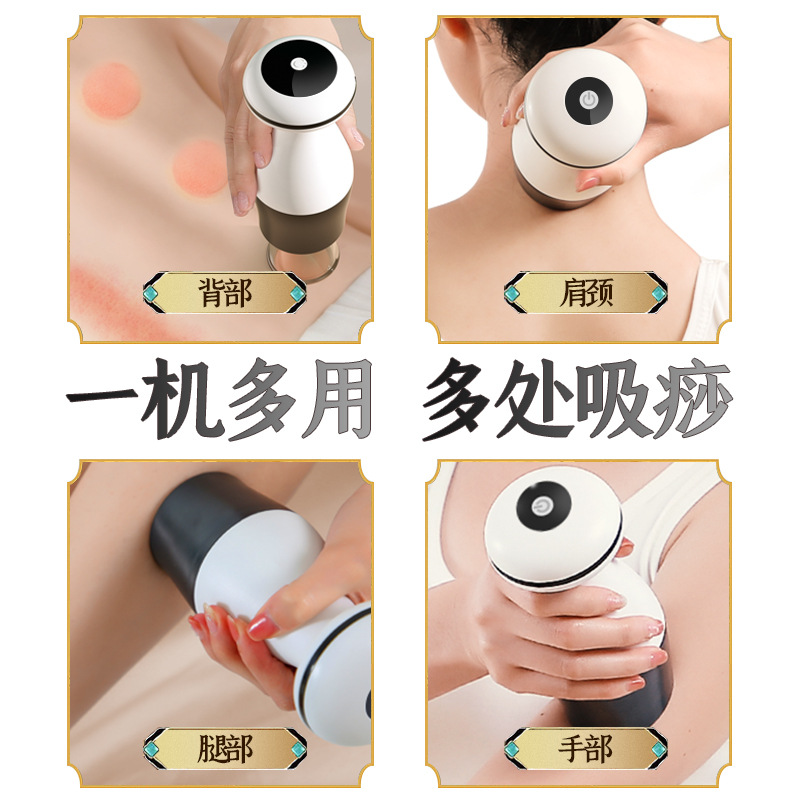 背部

肩颈

一机多用 多处吸痧

腿部

手部