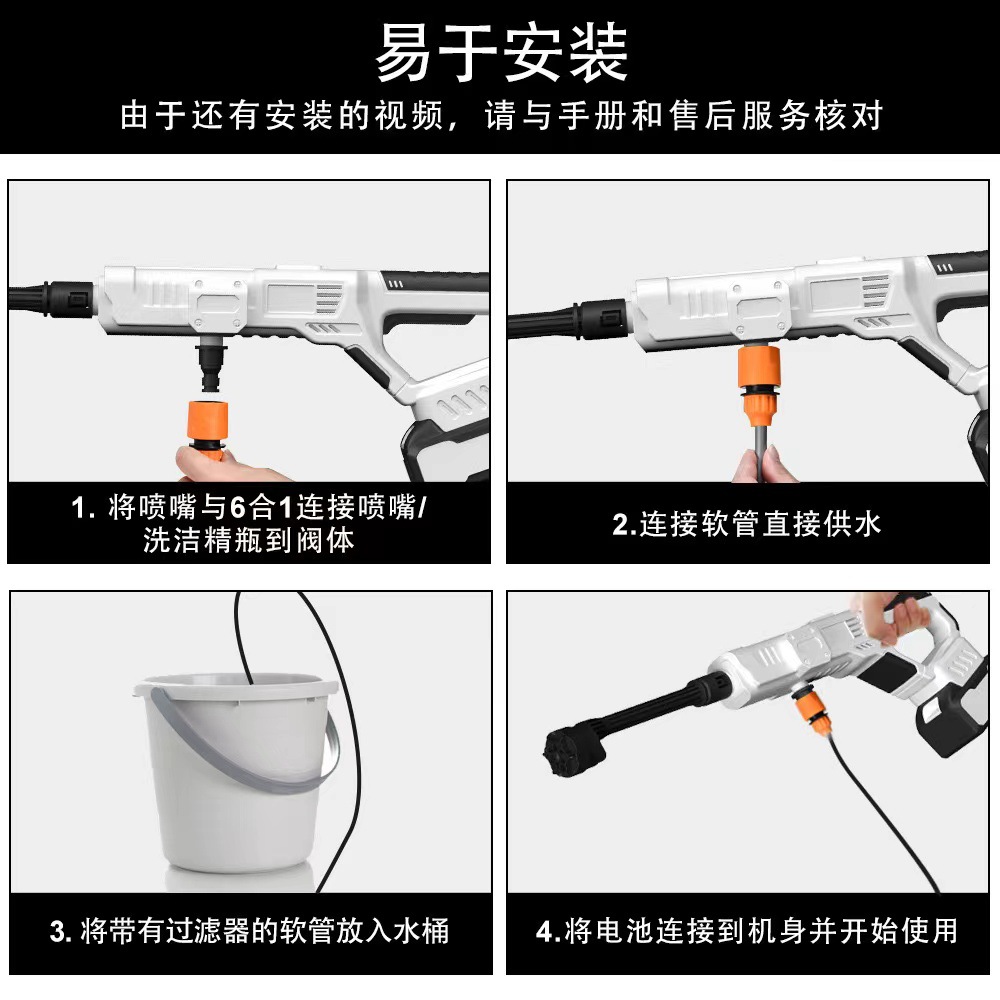 易于安装

由于还有安装的视频，请与手册和售后服务核对

1.将喷嘴与6合1连接喷嘴/洗洁精瓶到阀体

2.连接软管直接供水

3.将带有过滤器的软管放入水桶

4.将电池连接到机身并开始使用