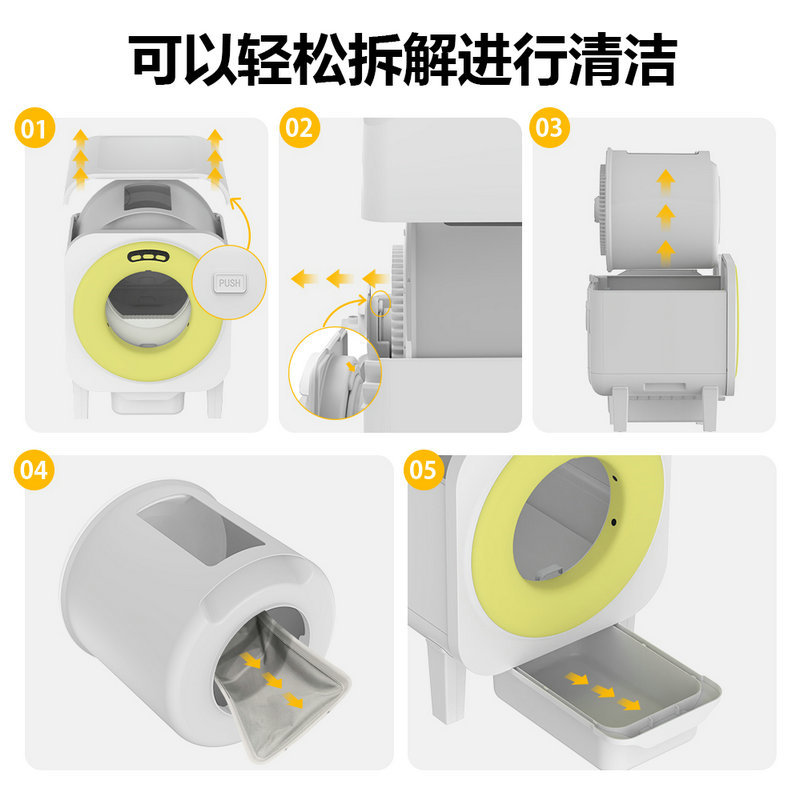 可以轻松拆解进行清洁

01

PUSH

02

03

04

05