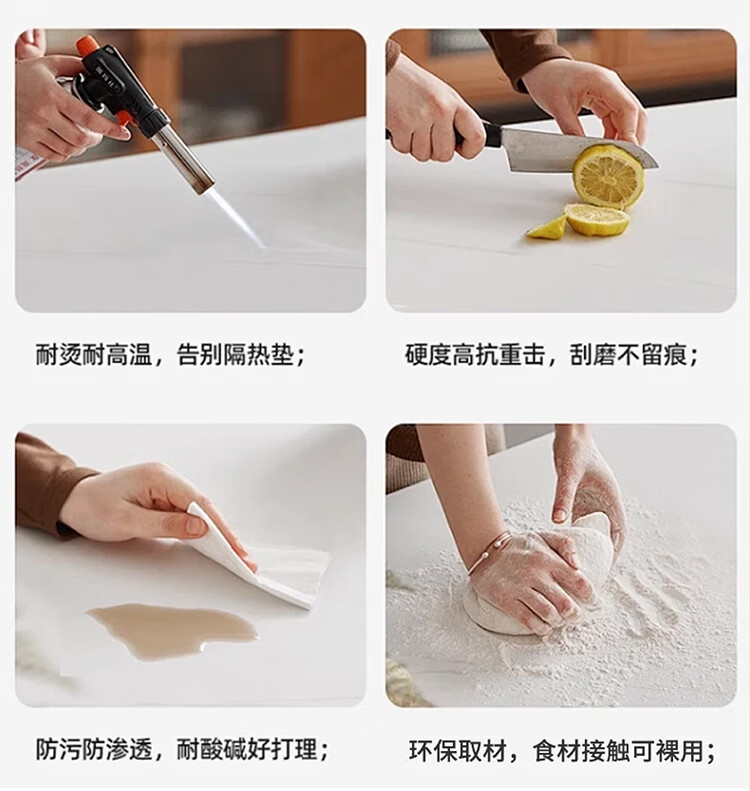 耐烫耐高温，告别隔热垫；

硬度高抗重击，刮磨不留痕；

防污防渗透，耐酸碱好打理；

环保取材，食材接触可裸用；