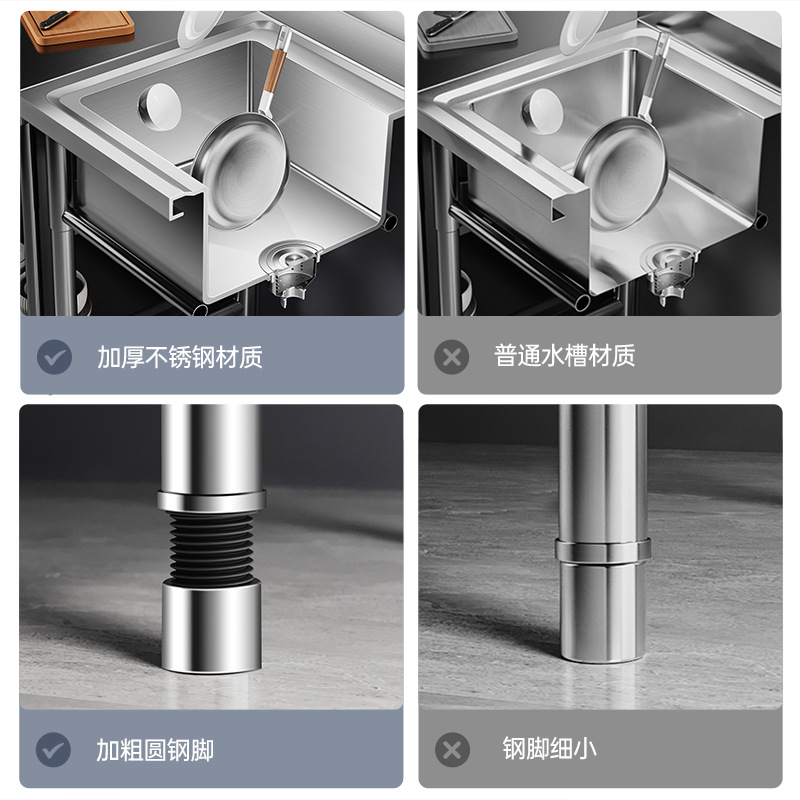 加厚不锈钢材质

普通水槽材质

加粗圆钢脚

钢脚细小