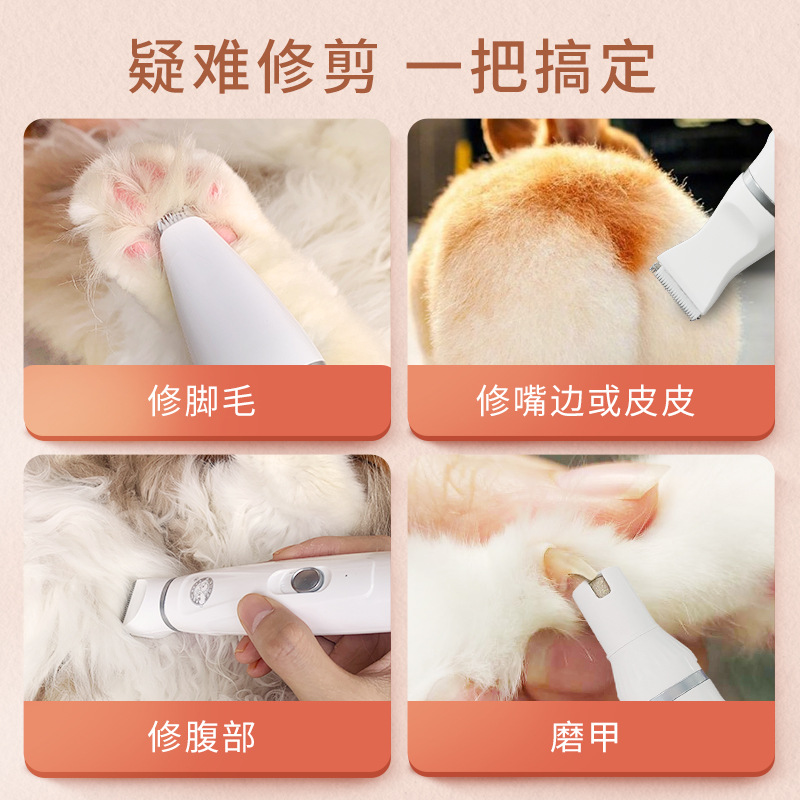 疑难修剪 一把搞定

修脚毛

修嘴边或皮皮

修腹部

磨甲