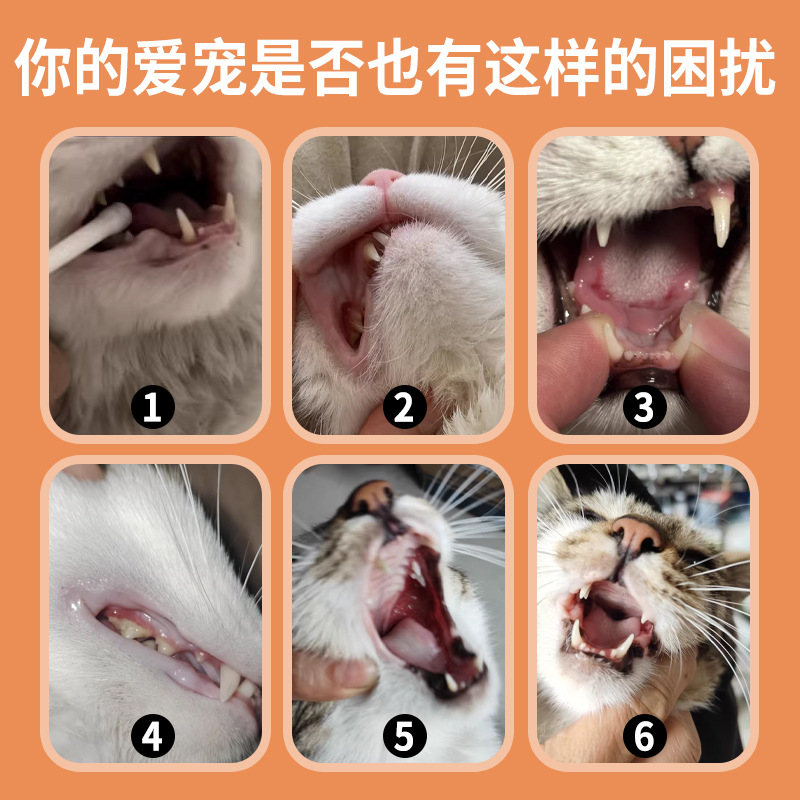 你的爱宠是否也有这样的困扰

1

2

3

4

5

6