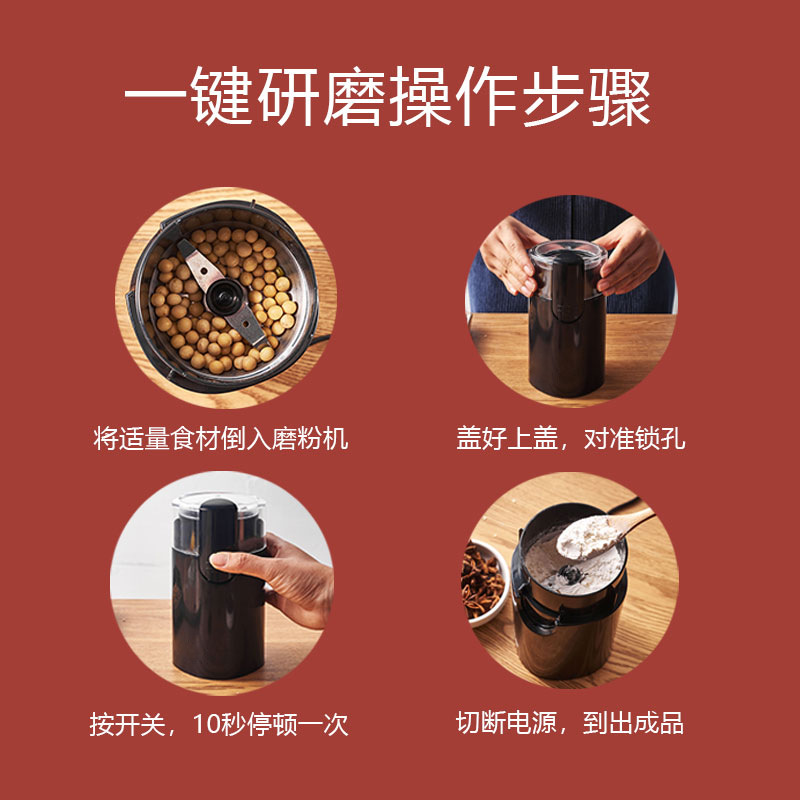 一键研磨操作步骤

将适量食材倒入磨粉机

盖好上盖，对准锁孔

按开关，10秒停顿一次

切断电源，到出成品