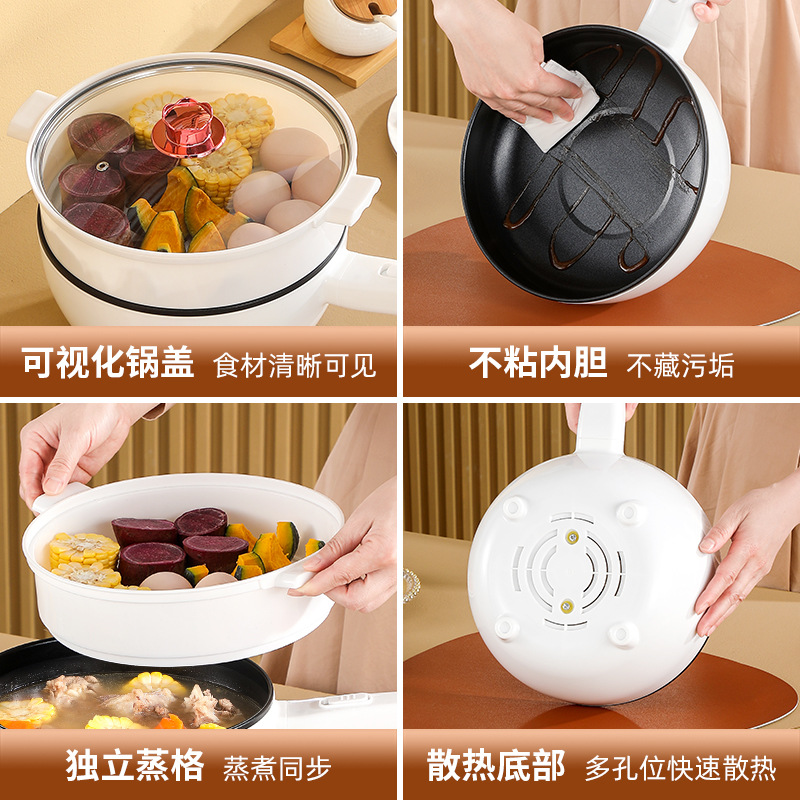 可视化锅盖 食材清晰可见

不粘内胆 不藏污垢

独立蒸格 蒸煮同步

散热底部 多孔位快速散热