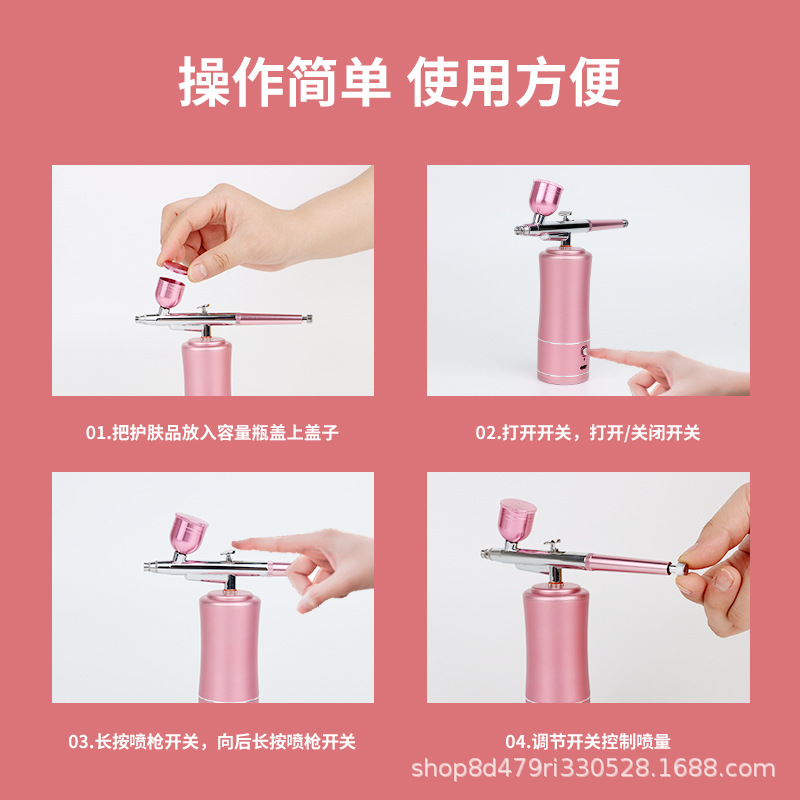 操作简单 使用方便

01.把护肤品放入容量瓶盖上盖子

02.打开开关，打开/关闭开关

03.长按喷枪开关，向后长按喷枪开关

04.调节开关控制喷量

shop8d479ri330528.1688.com