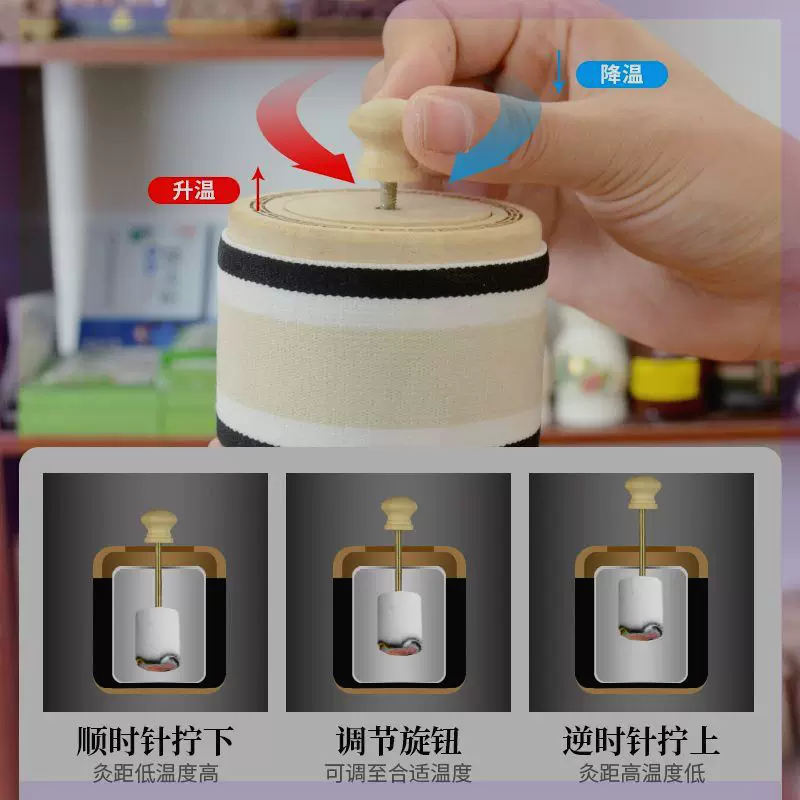 降温

升温

顺时针拧下
灸距低温度高

调节旋钮
可调至合适温度

逆时针拧上
灸距高温度低