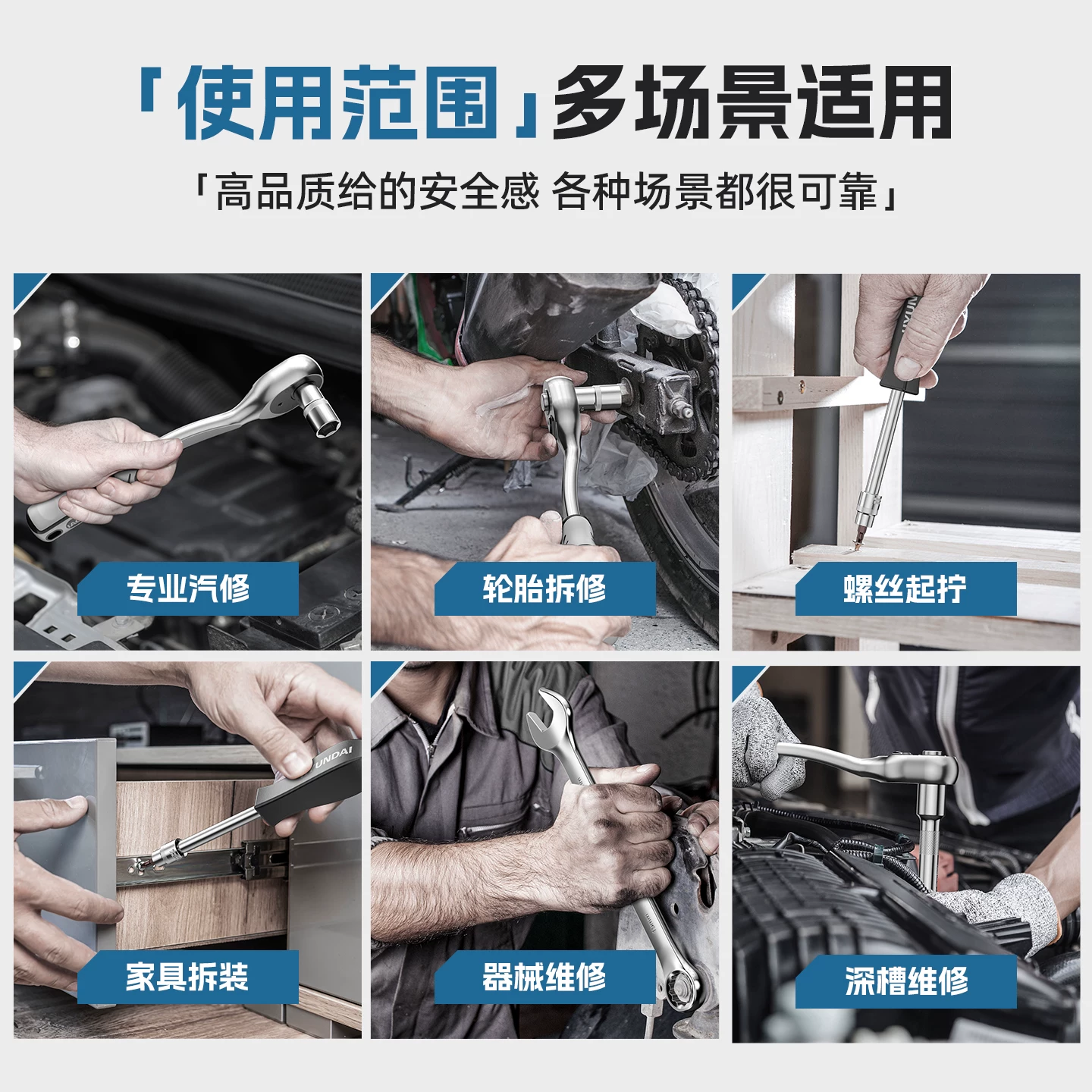 「使用范围」多场景适用

「高品质给的安全感 各种场景都很可靠」

专业汽修

轮胎拆修

螺丝起拧

UNDAI

家具拆装

器械维修

深槽维修