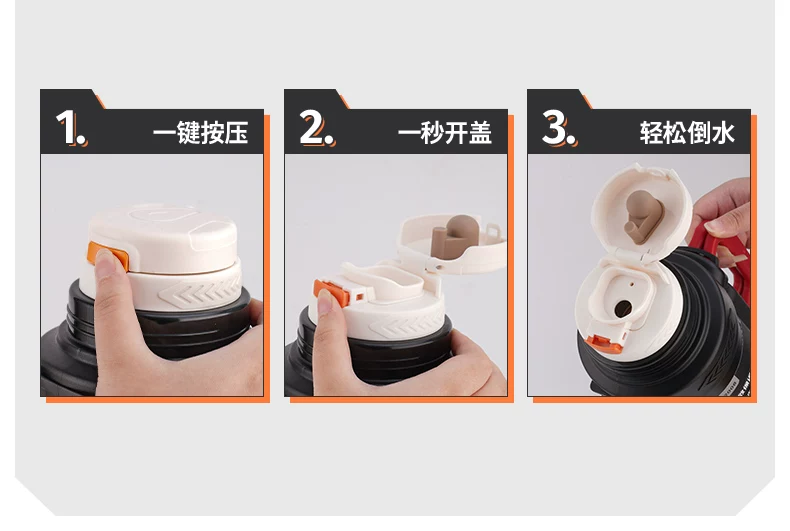 1. 一键按压

2. 一秒开盖

3. 轻松倒水