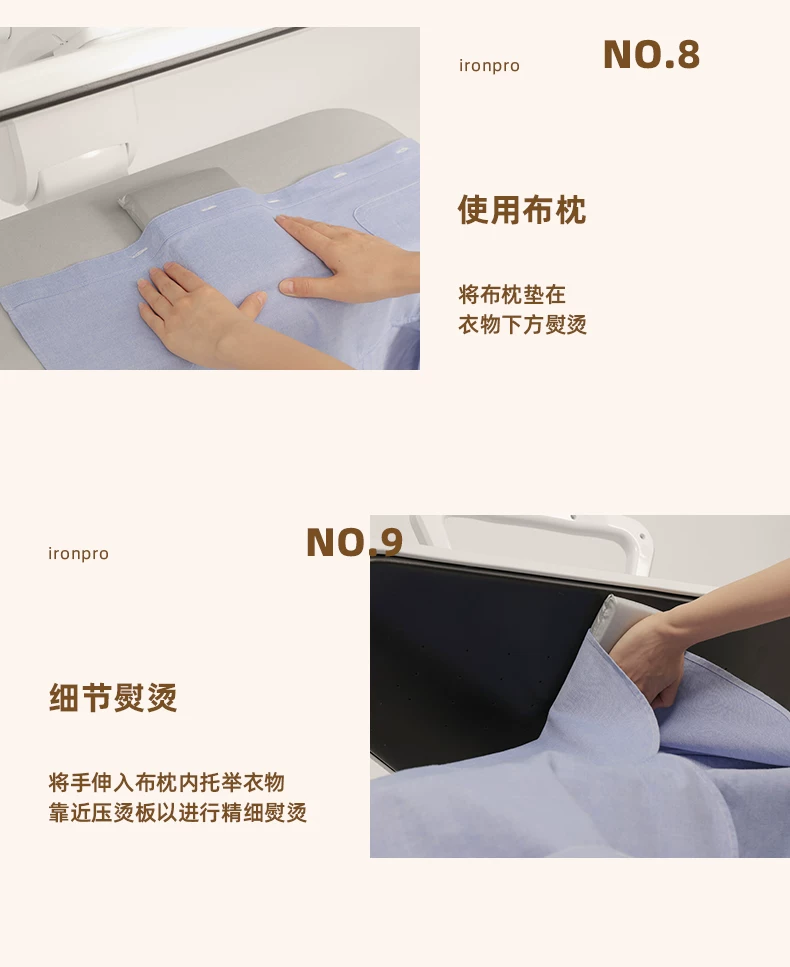 ironpro

NO.8

使用布枕

将布枕垫在
衣物下方熨烫

ironpro

NO.9

细节熨烫

将手伸入布枕内托举衣物
靠近压烫板以进行精细熨烫