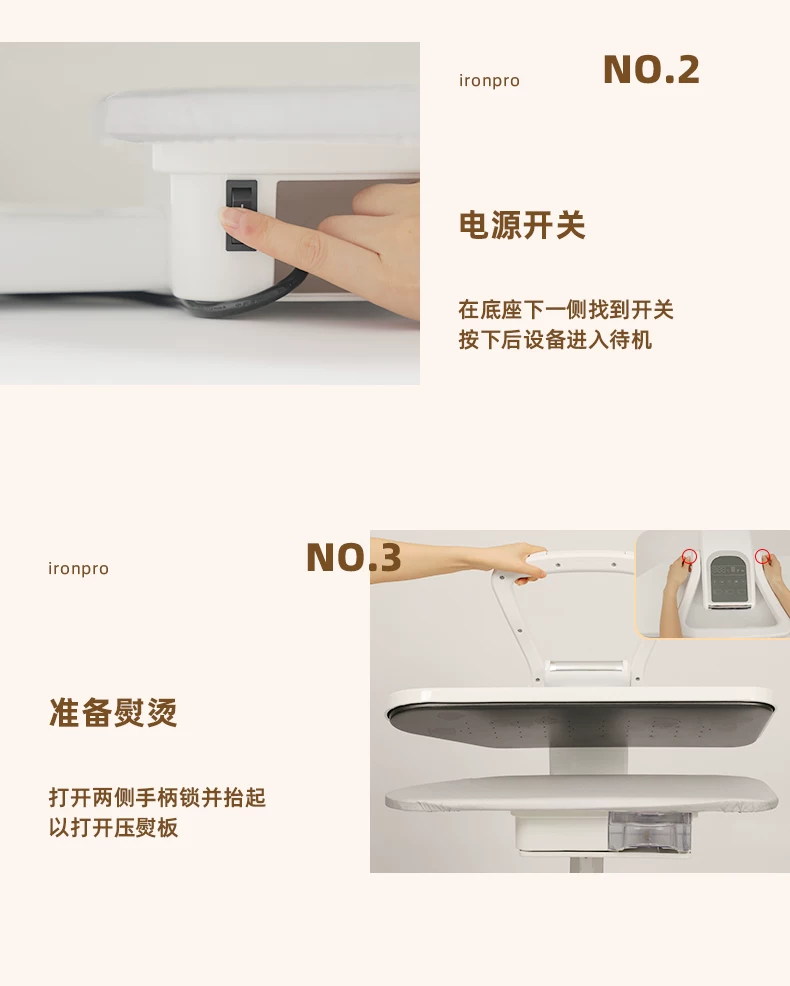 ironpro

NO.2

电源开关

在底座下一侧找到开关
按下后设备进入待机

ironpro

NO.3

准备熨烫

打开两侧手柄锁并抬起
以打开压熨板