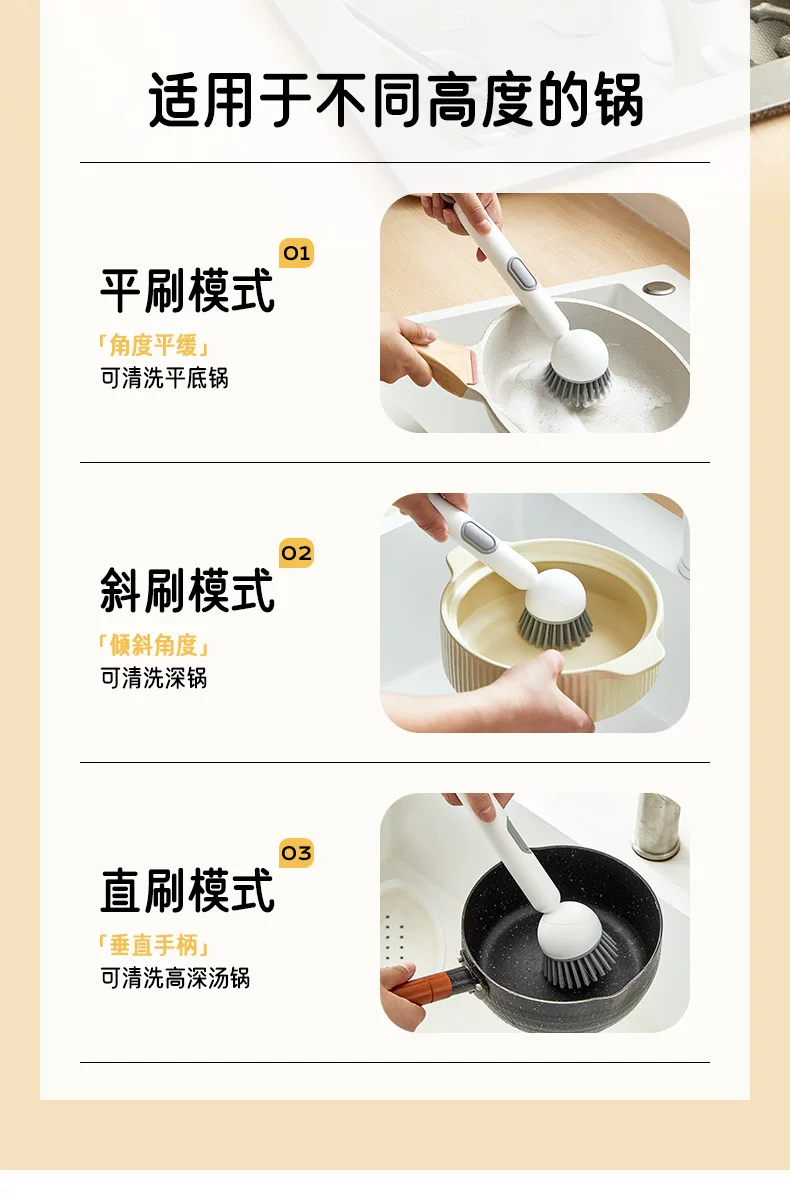 适用于不同高度的锅

01
平刷模式
「角度平缓」
可清洗平底锅

02
斜刷模式
「倾斜角度」
可清洗深锅

03
直刷模式
「垂直手柄」
可清洗高深汤锅