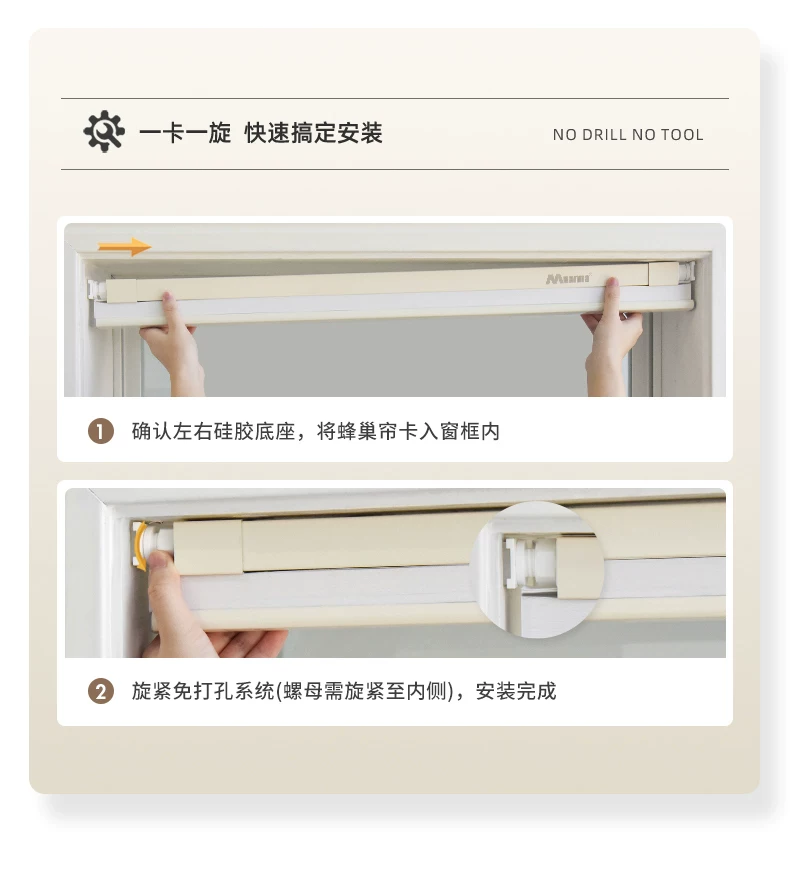 一卡一旋 快速搞定安装

NO DRILL NO TOOL

1 确认左右硅胶底座，将蜂巢帘卡入窗框内

2 旋紧免打孔系统(螺母需旋紧至内侧)，安装完成