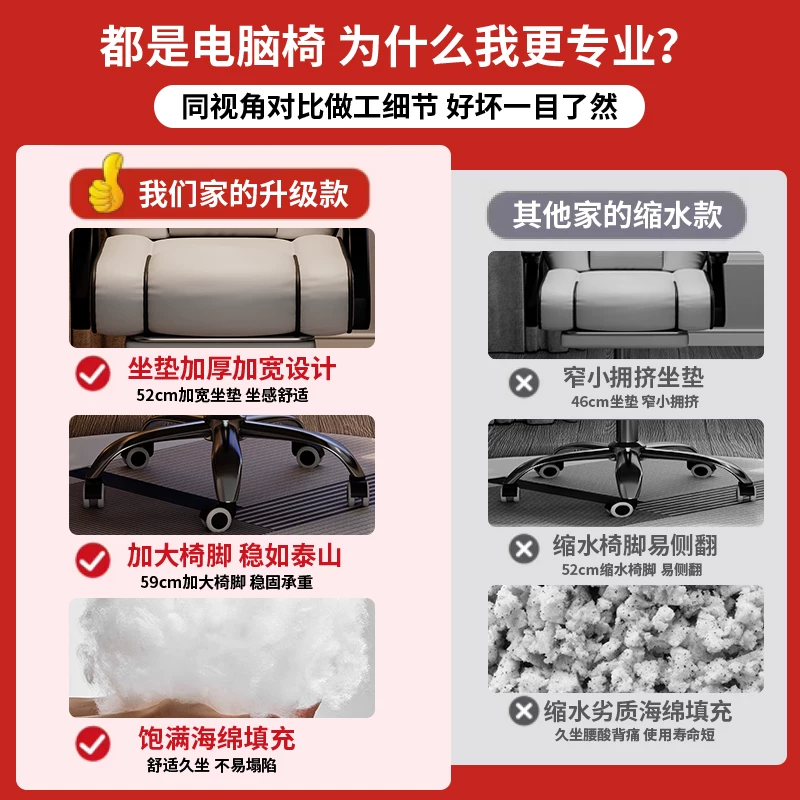 都是电脑椅 为什么我更专业?

同视角对比做工细节 好坏一目了然

我们家的升级款

坐垫加厚加宽设计
52cm加宽坐垫 坐感舒适

加大椅脚 稳如泰山
59cm加大椅脚 稳固承重

饱满海绵填充
舒适久坐 不易塌陷

其他家的缩水款

窄小拥挤坐垫
46cm坐垫 窄小拥挤

缩水椅脚易侧翻
52cm缩水椅脚 易侧翻

缩水劣质海绵填充
久坐腰酸背痛 使用寿命短