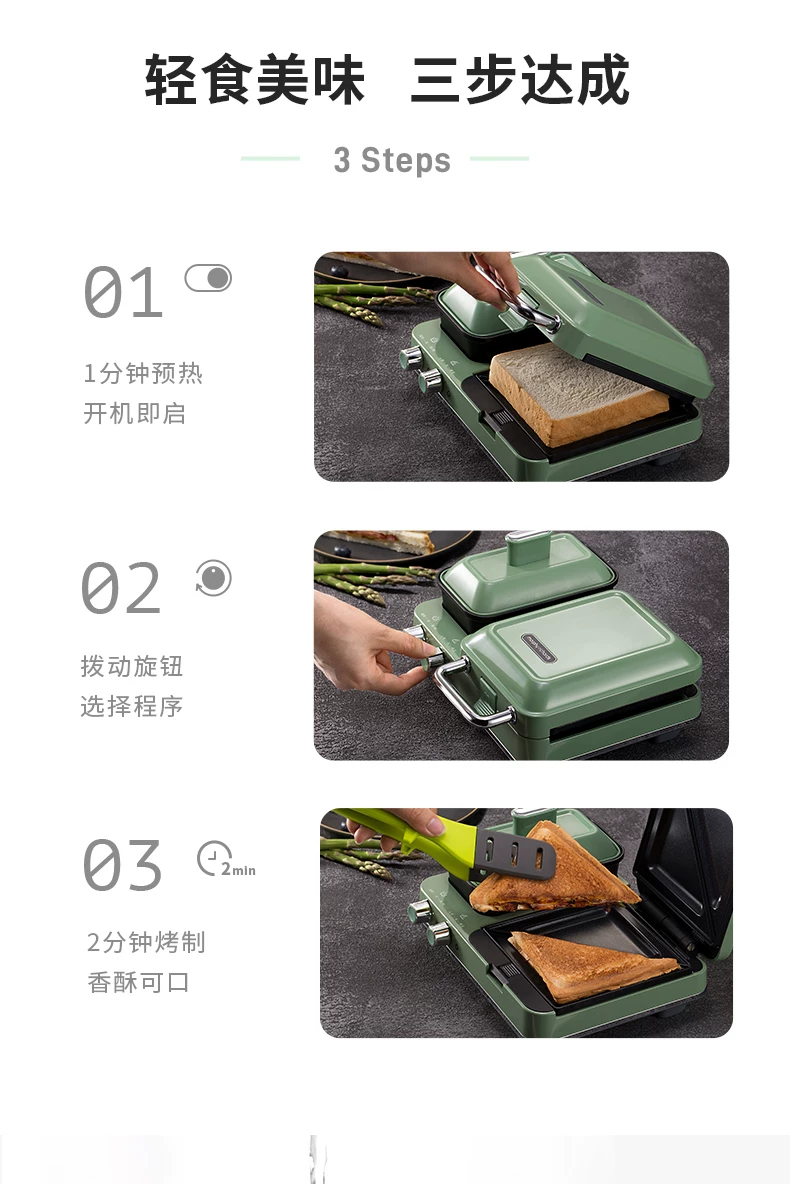 轻食美味 三步达成

3 Steps

01

1分钟预热
开机即启

02

拨动旋钮
选择程序

03

2min

2分钟烤制
香酥可口