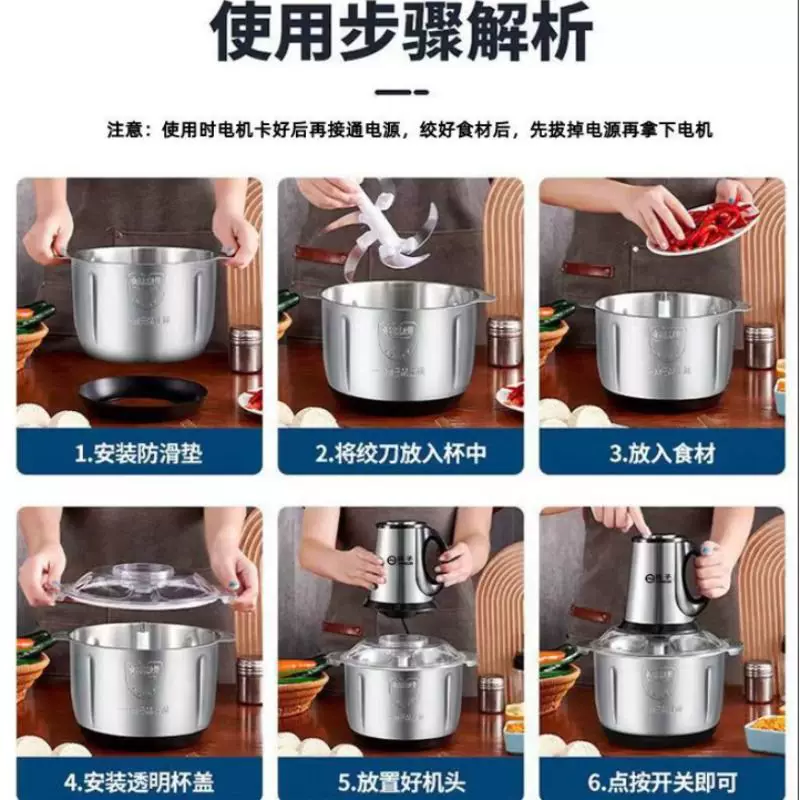 使用步骤解析

注意：使用时电机卡好后再接通电源，绞好食材后，先拔掉电源再拿下电机

1.安装防滑垫

2.将绞刀放入杯中

3.放入食材

4.安装透明杯盖

5.放置好机头

6.点按开关即可